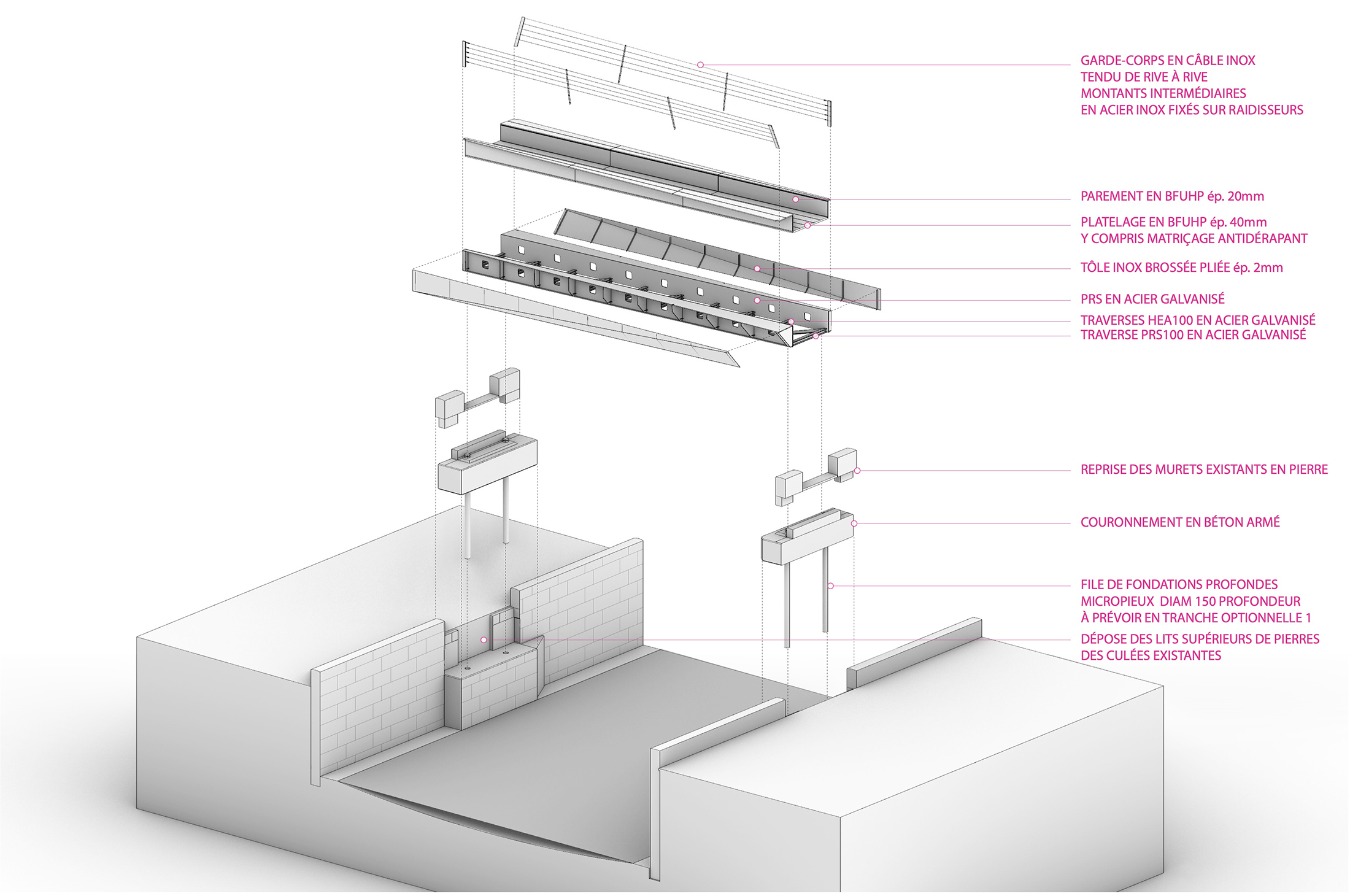 GARDE-CORPS EN CÂBLE INOX
TENDU DE RIVE À RIVE
MONTANTS INTERMÉDIAIRES
EN ACIER INOX FIXÉS SUR RAIDISSEURS

PAREMENT EN BFUHP ép. 20mm

PLATELAGE EN BFUHP ép. 40mm
Y COMPRIS MATRIÇAGE ANTIDÉRAPANT

TÔLE INOX BROSSÉE PLIÉE ép. 2mm

PRS EN ACIER GALVANISÉ

TRAVERSES HEA100 EN ACIER GALVANISÉ
TRAVERSE PRS100 EN ACIER GALVANISÉ

REPRISE DES MURETS EXISTANTS EN PIERRE

COURONNEMENT EN BÉTON ARMÉ

FILE DE FONDATIONS PROFONDES
MICROPIEUX DIAM 150 PROFONDEUR
À PRÉVOIR EN TRANCHE OPTIONNELLE 1

DÉPOSE DES LITS SUPÉRIEURS DE PIERRES
DES CULÉES EXISTANTES